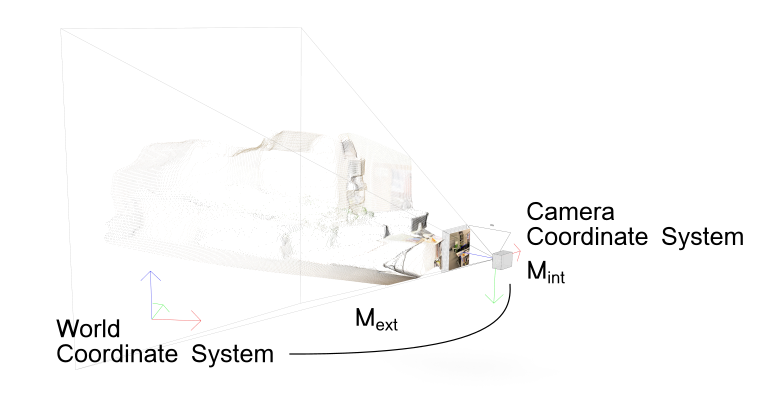 Camera
Coordinate System

$M_{int}$

$M_{ext}$

World
Coordinate System